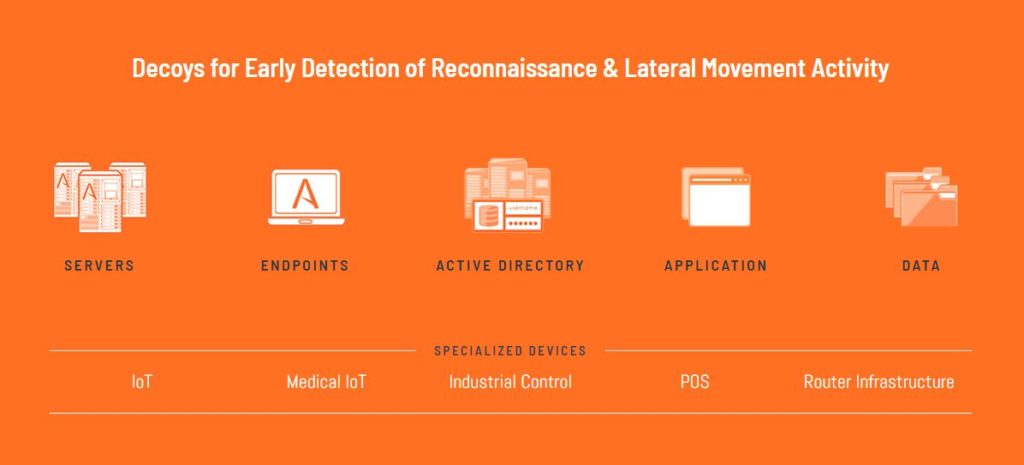 Decoys for Early Detection of Reconnaissance & Lateral Movement Activity

username

SERVERS

ENDPOINTS

ACTIVE DIRECTORY

APPLICATION

DATA

SPECIALIZED DEVICES

IoT

Medical IoT

Industrial Control

POS

Router Infrastructure